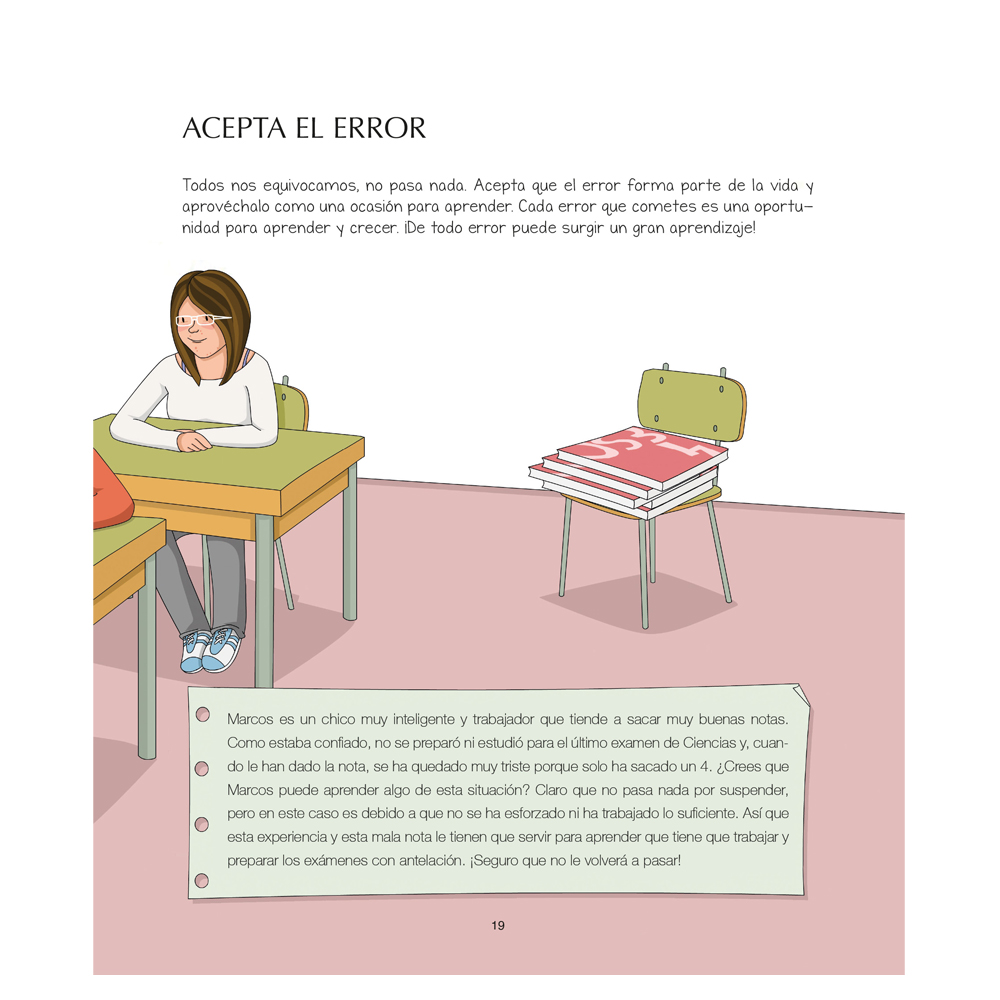 ACEPTA EL ERROR

Todos nos equivocamos, no pasa nada. Acepta que el error forma parte de la vida y aprovéchalo como una ocasión para aprender. Cada error que cometes es una oportunidad para aprender y crecer. ¡De todo error puede surgir un gran aprendizaje!

Marcos es un chico muy inteligente y trabajador que tiende a sacar muy buenas notas. Como estaba confiado, no se preparó ni estudió para el último examen de Ciencias y, cuando le han dado la nota, se ha quedado muy triste porque solo ha sacado un 4. ¿Crees que Marcos puede aprender algo de esta situación? Claro que no pasa nada por suspender, pero en este caso es debido a que no se ha esforzado ni ha trabajado lo suficiente. Así que esta experiencia y esta mala nota le tienen que servir para aprender que tiene que trabajar y preparar los exámenes con antelación. ¡Seguro que no le volverá a pasar!

19