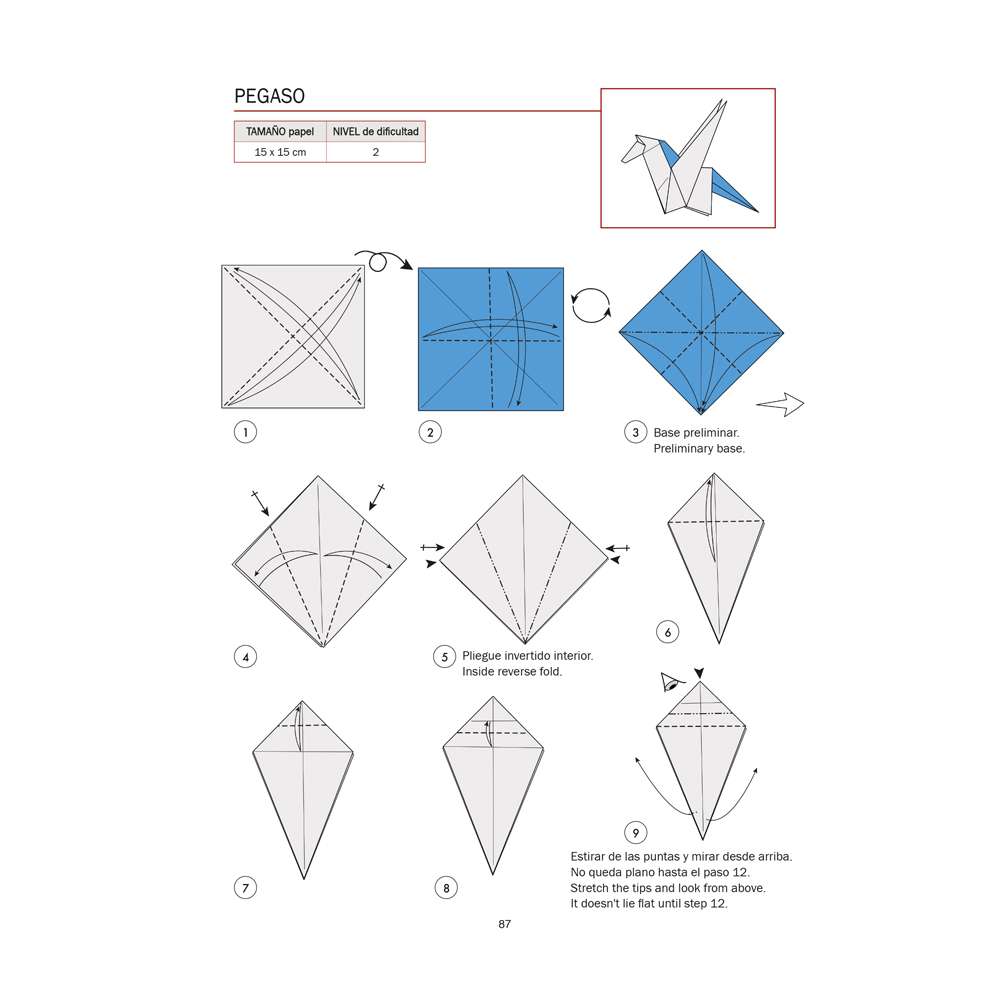 PEGASO

| TAMAÑO papel | NIVEL de dificultad |
|---|---|
| 15 x 15 cm | 2 |

1

2

3 Base preliminar.
Preliminary base.

4

5 Pliegue invertido interior.
Inside reverse fold.

6

7

8

9

Estirar de las puntas y mirar desde arriba.
No queda plano hasta el paso 12.
Stretch the tips and look from above.
It doesn't lie flat until step 12.

87