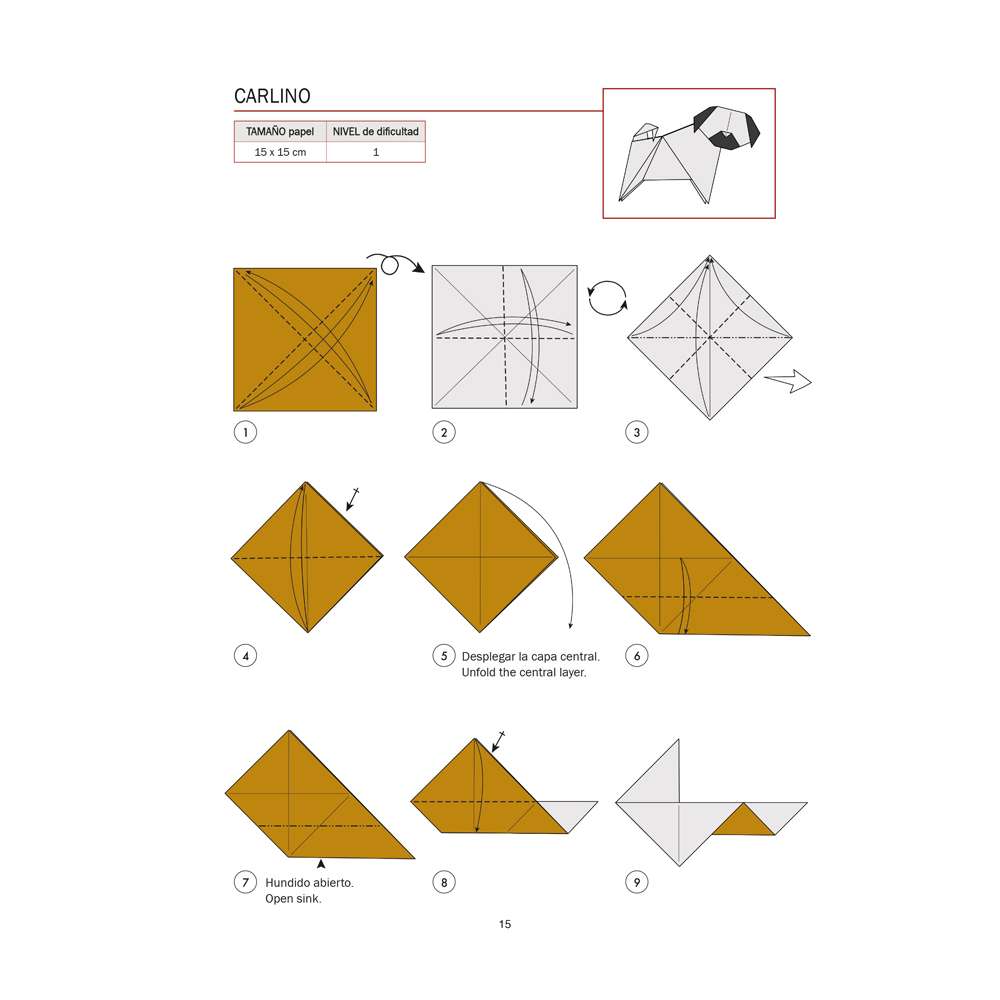 CARLINO

| TAMAÑO papel | NIVEL de dificultad |
|---|---|
| 15 x 15 cm | 1 |

1

2

3

4

5 Desplegar la capa central.
Unfold the central layer.

6

7 Hundido abierto.
Open sink.

8

9

15