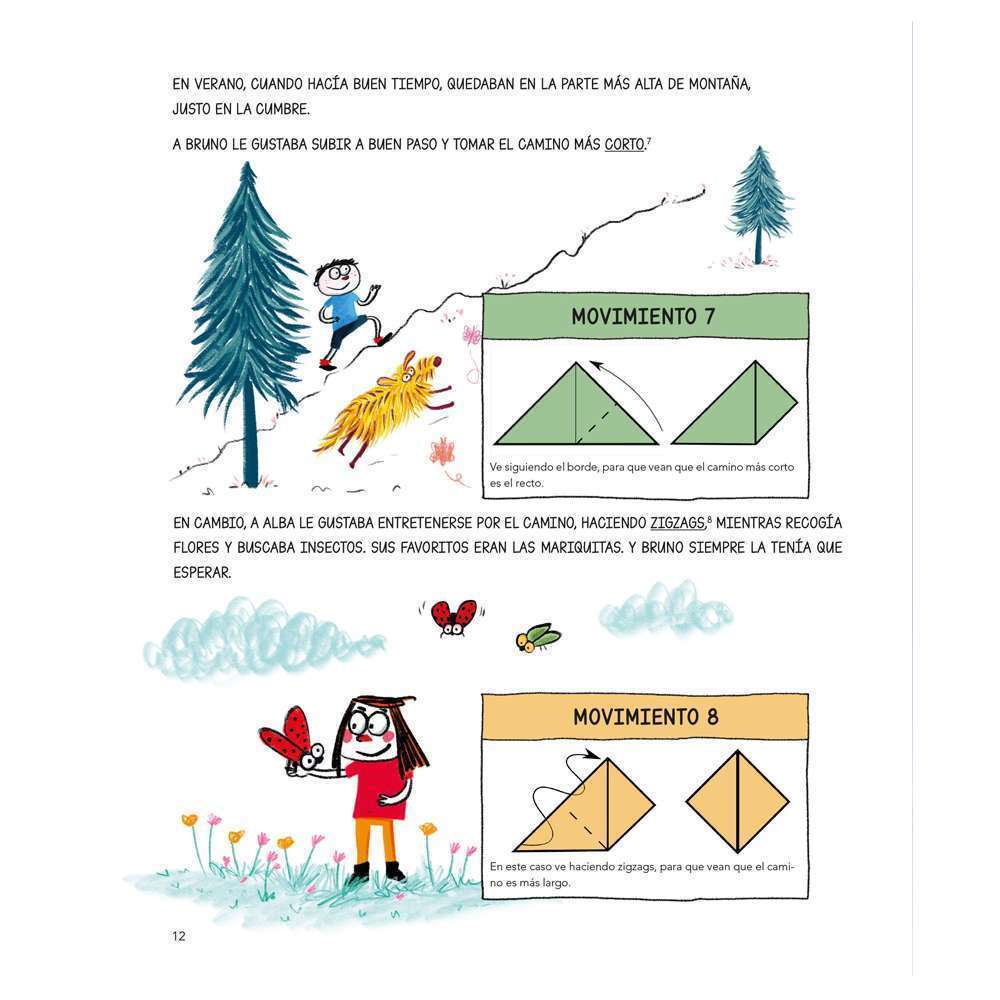 EN VERANO, CUANDO HACÍA BUEN TIEMPO, QUEDABAN EN LA PARTE MÁS ALTA DE MONTAÑA, JUSTO EN LA CUMBRE.

A BRUNO LE GUSTABA SUBIR A BUEN PASO Y TOMAR EL CAMINO MÁS CORTO.$^7$

MOVIMIENTO 7

Ve siguiendo el borde, para que vean que el camino más corto es el recto.

EN CAMBIO, A ALBA LE GUSTABA ENTRETENERSE POR EL CAMINO, HACIENDO ZIGZAGS,$^8$ MIENTRAS RECOGÍA FLORES Y BUSCABA INSECTOS. SUS FAVORITOS ERAN LAS MARIQUITAS. Y BRUNO SIEMPRE LA TENÍA QUE ESPERAR.

MOVIMIENTO 8

En este caso ve haciendo zigzags, para que vean que el camino es más largo.

12