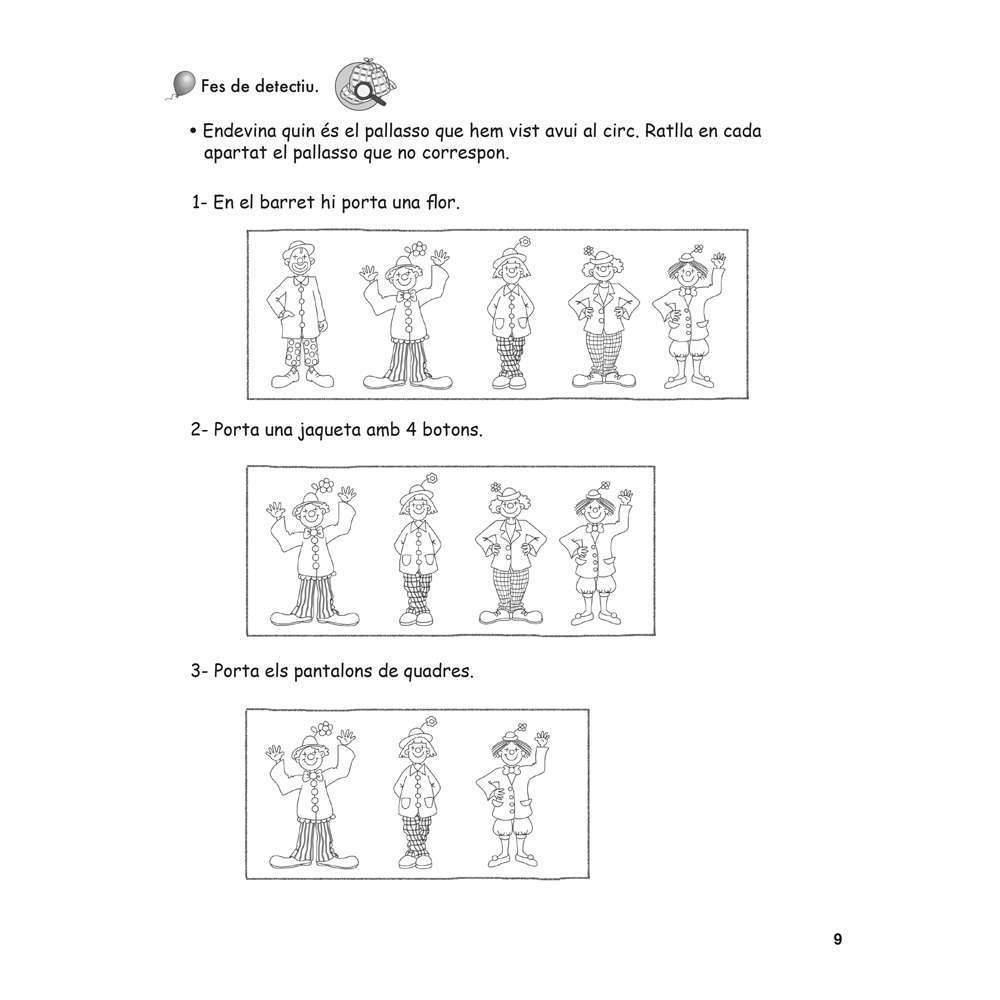 Fes de detectiu.

• Endevina quin és el pallasso que hem vist avui al circ. Ratlla en cada apartat el pallasso que no correspon.

1- En el barret hi porta una flor.

2- Porta una jaqueta amb 4 botons.

3- Porta els pantalons de quadres.

9