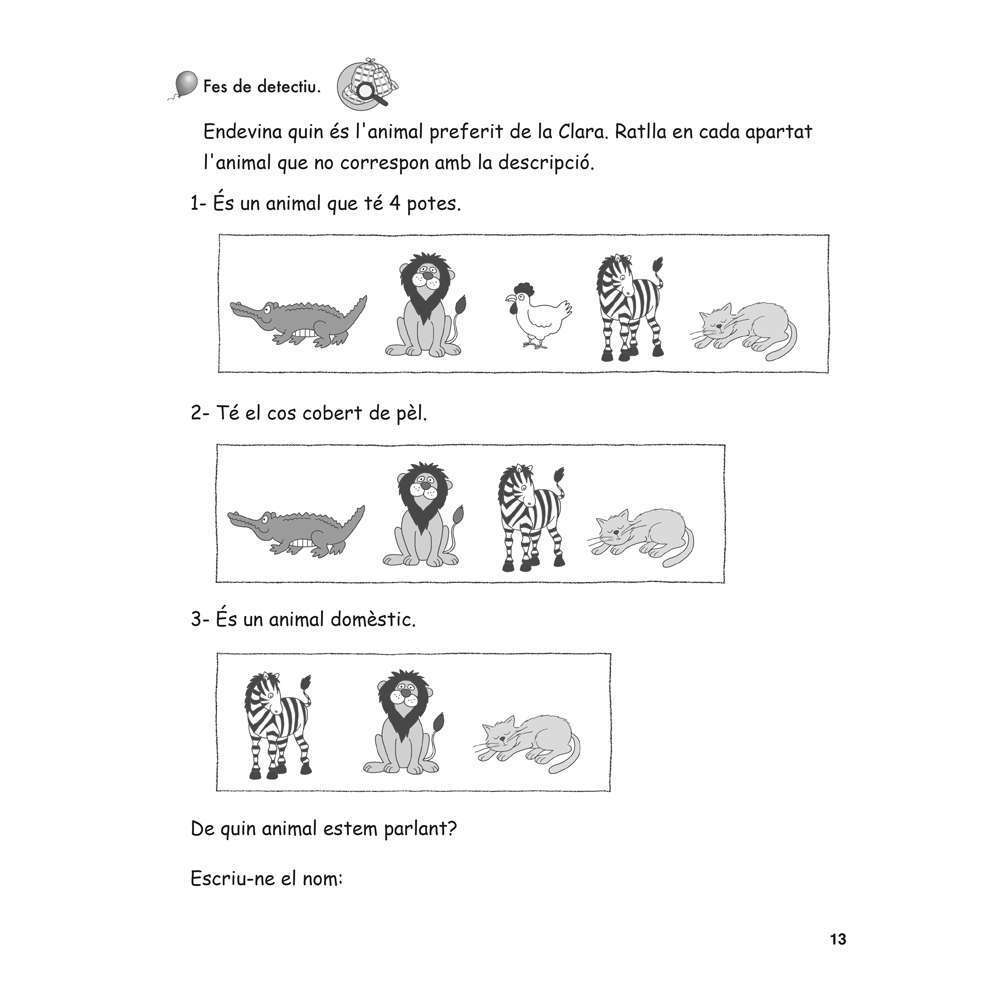 Fes de detectiu.

Endevina quin és l'animal preferit de la Clara. Ratlla en cada apartat l'animal que no correspon amb la descripció.

1- És un animal que té 4 potes.

2- Té el cos cobert de pèl.

3- És un animal domèstic.

De quin animal estem parlant?

Escriu-ne el nom:

13